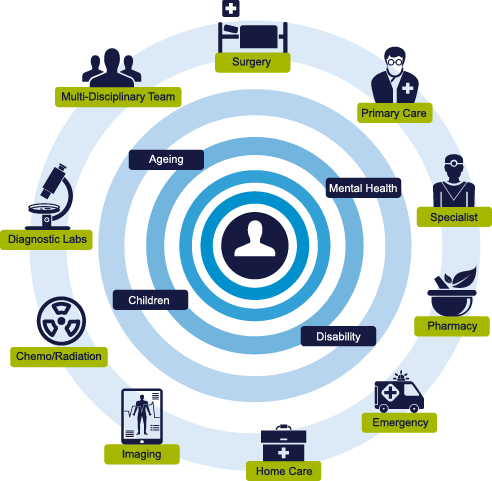 Surgery
Primary Care
Specialist
Pharmacy
Emergency
Home Care
Imaging
Chemo/Radiation
Diagnostic Labs
Multi-Disciplinary Team
Ageing
Mental Health
Children
Disability